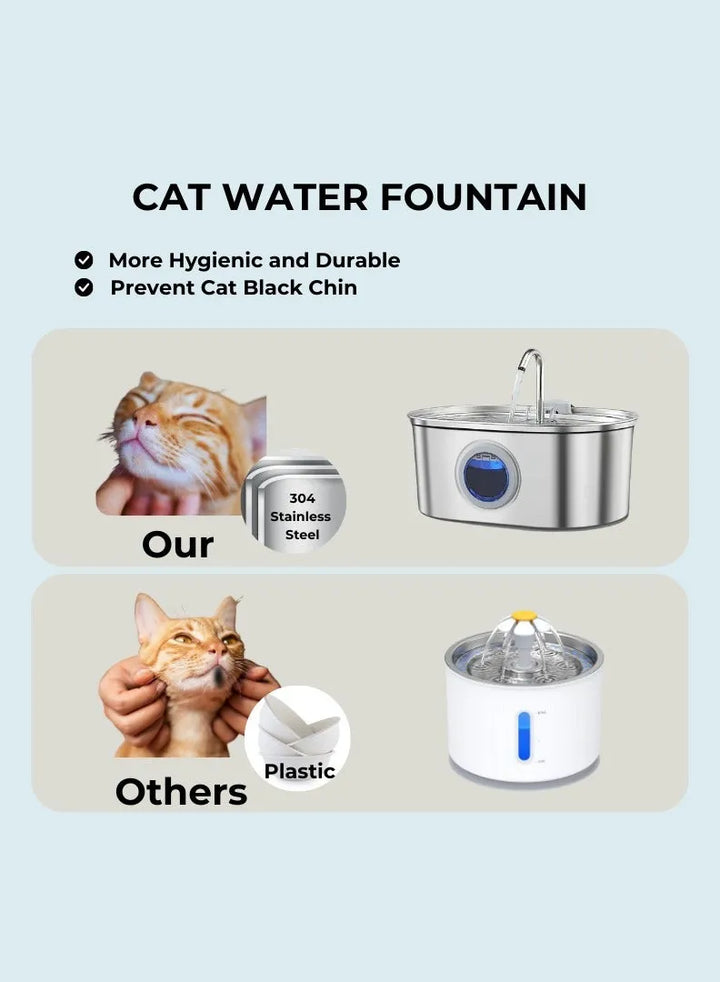 CAT WATER FOUNTAIN

More Hygienic and Durable
Prevent Cat Black Chin

304 Stainless Steel
Our

Plastic
Others