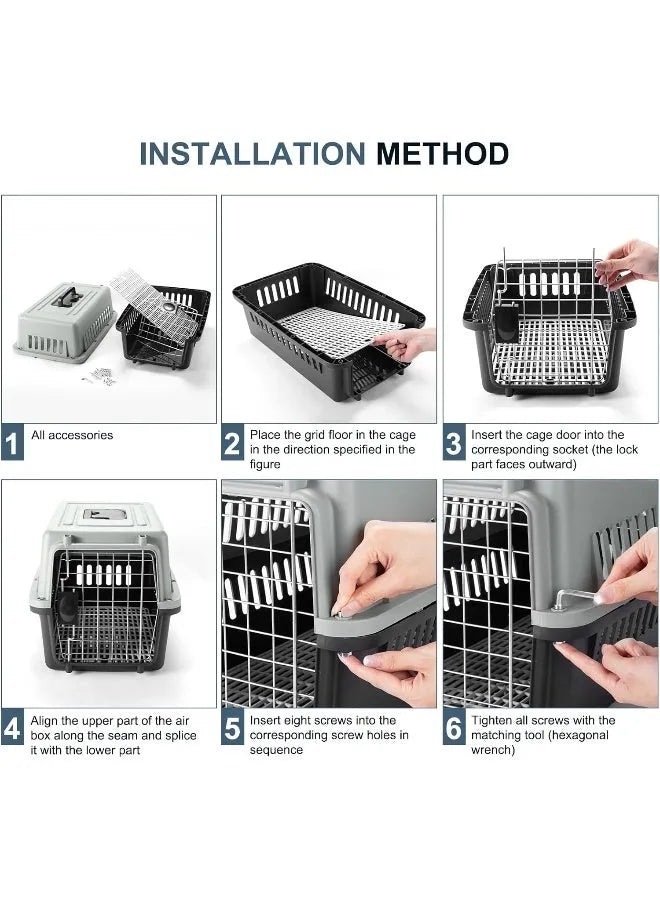 INSTALLATION METHOD

1 All accessories

2 Place the grid floor in the cage in the direction specified in the figure

3 Insert the cage door into the corresponding socket (the lock part faces outward)

4 Align the upper part of the air box along the seam and splice it with the lower part

5 Insert eight screws into the corresponding screw holes in sequence

6 Tighten all screws with the matching tool (hexagonal wrench)